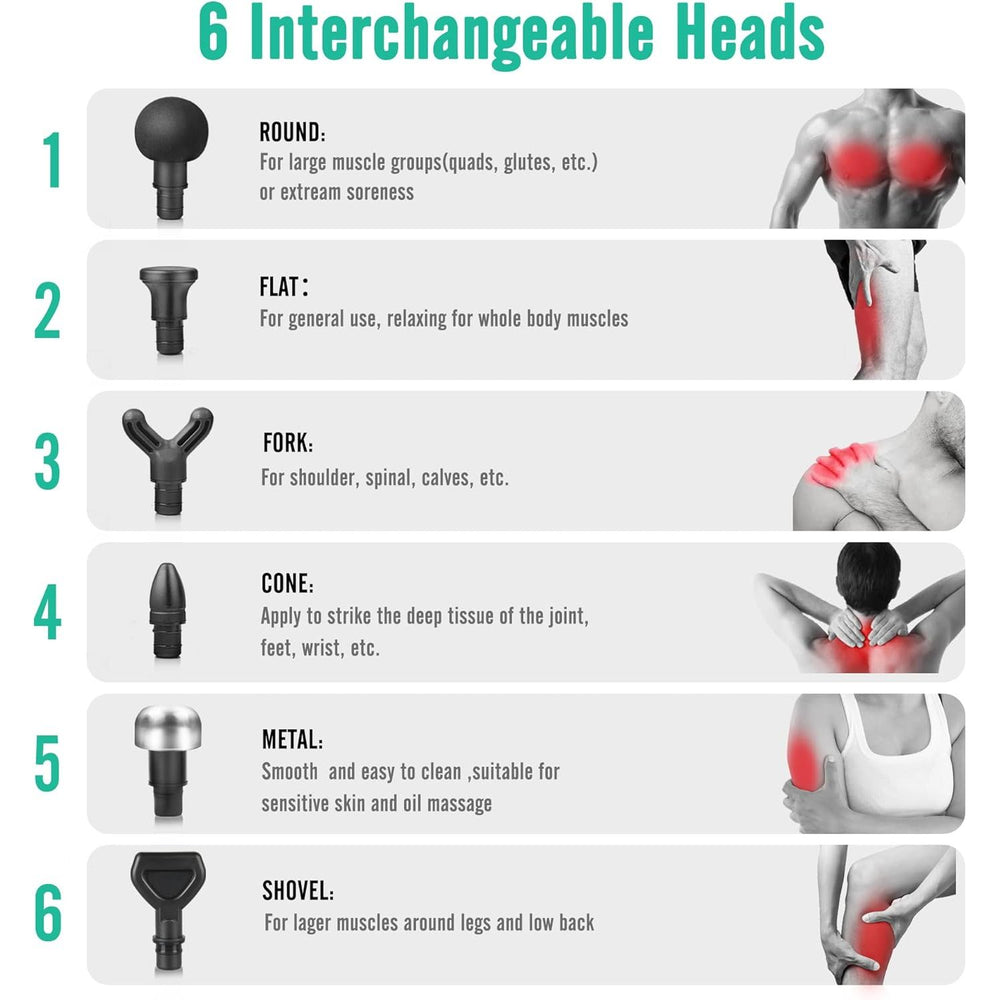 6 Interchangeable Heads

1

ROUND:
For large muscle groups(quads, glutes, etc.) or extream soreness

2

FLAT:
For general use, relaxing for whole body muscles

3

FORK:
For shoulder, spinal, calves, etc.

4

CONE:
Apply to strike the deep tissue of the joint, feet, wrist, etc.

5

METAL:
Smooth and easy to clean ,suitable for sensitive skin and oil massage

6

SHOVEL:
For lager muscles around legs and low back