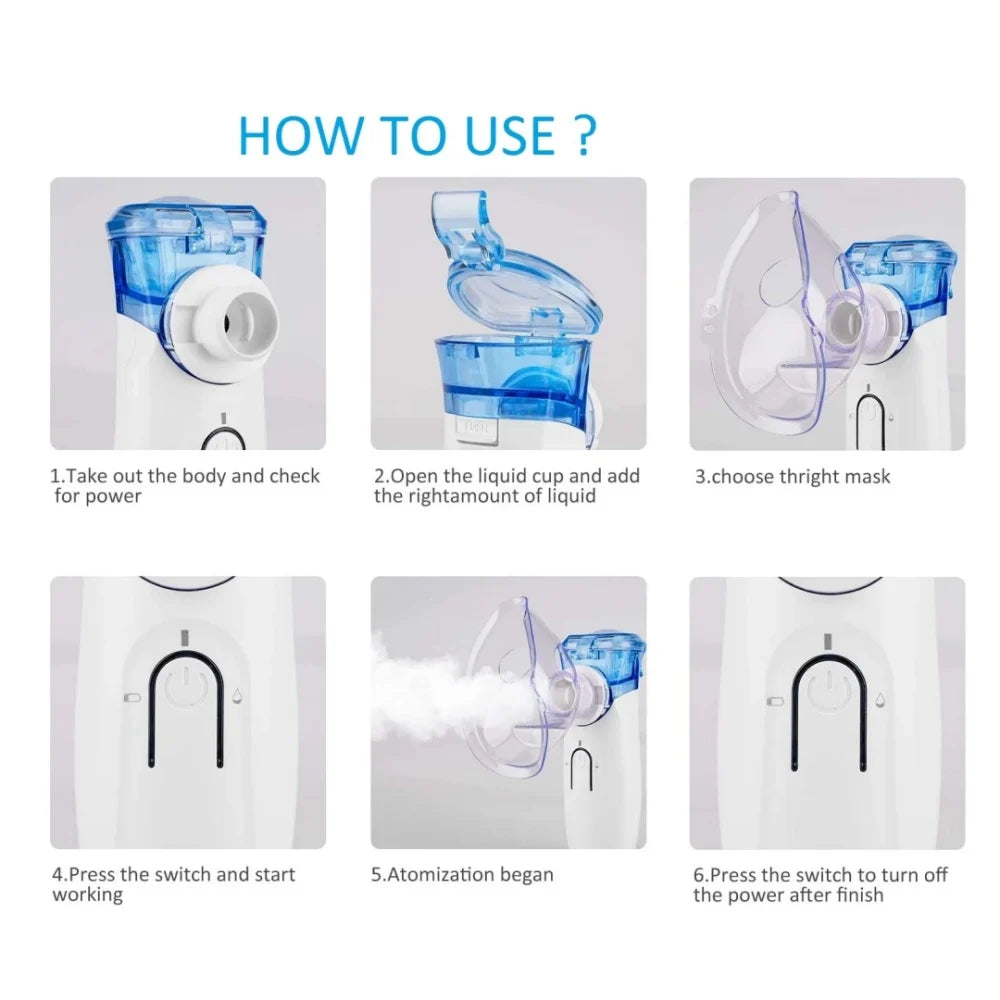 HOW TO USE ?

1.Take out the body and check for power

2.Open the liquid cup and add the rightamount of liquid

3.choose thright mask

4.Press the switch and start working

5.Atomization began

6.Press the switch to turn off the power after finish